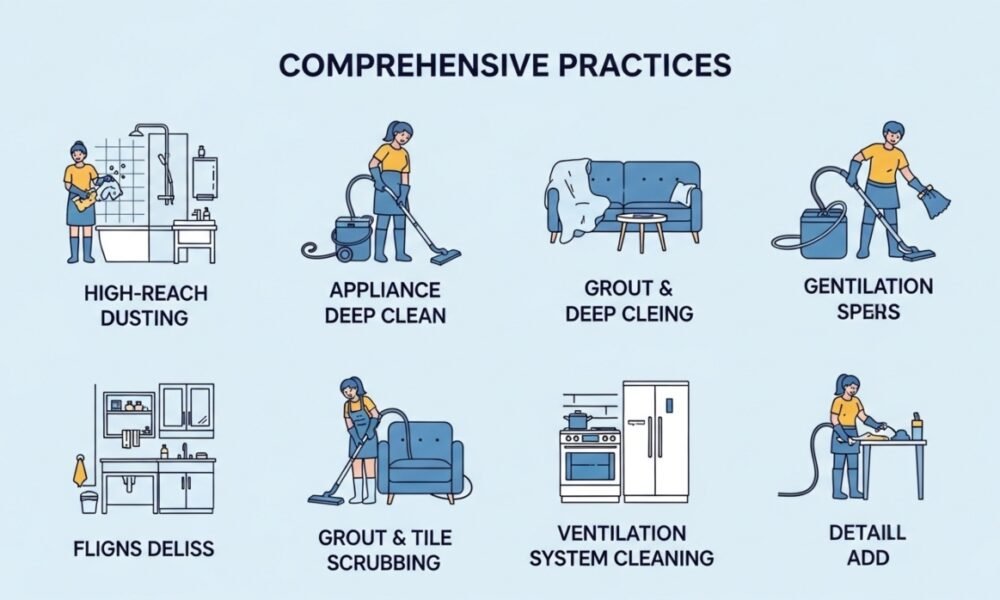 COMPREHENSIVE PRACTICES

HIGH-REACH DUSTING

APPLIANCE DEEP CLEAN

GROUT & DEEP CLEING

GENTILATION SPERS

FLIGNS DELISS

GROUT & TILE SCRUBBING

VENTILATION SYSTEM CLEANING

DETAILL ADD