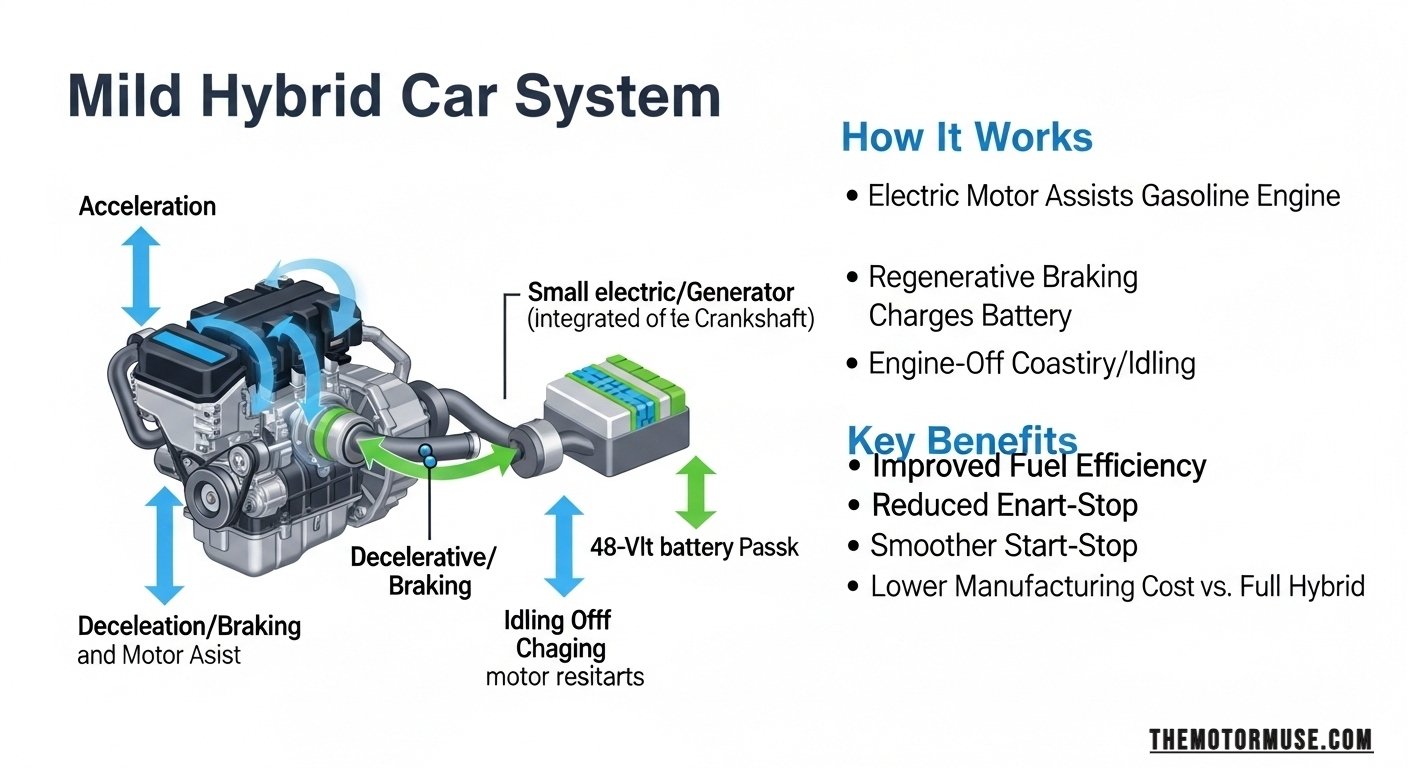 Mild Hybrid Car System

Acceleration

Small electric/Generator
(integrated of te Crankshaft)

Decelerative/
Braking

48-Vlt battery Passk

Deceleation/Braking
and Motor Asist

Idling Offf
Chaging
motor resitarts

How It Works

• Electric Motor Assists Gasoline Engine

• Regenerative Braking Charges Battery

• Engine-Off Coastiry/Idling

Key Benefits

• Improved Fuel Efficiency
• Reduced Enart-Stop
• Smoother Start-Stop
• Lower Manufacturing Cost vs. Full Hybrid

THEMOTORMUSE.COM